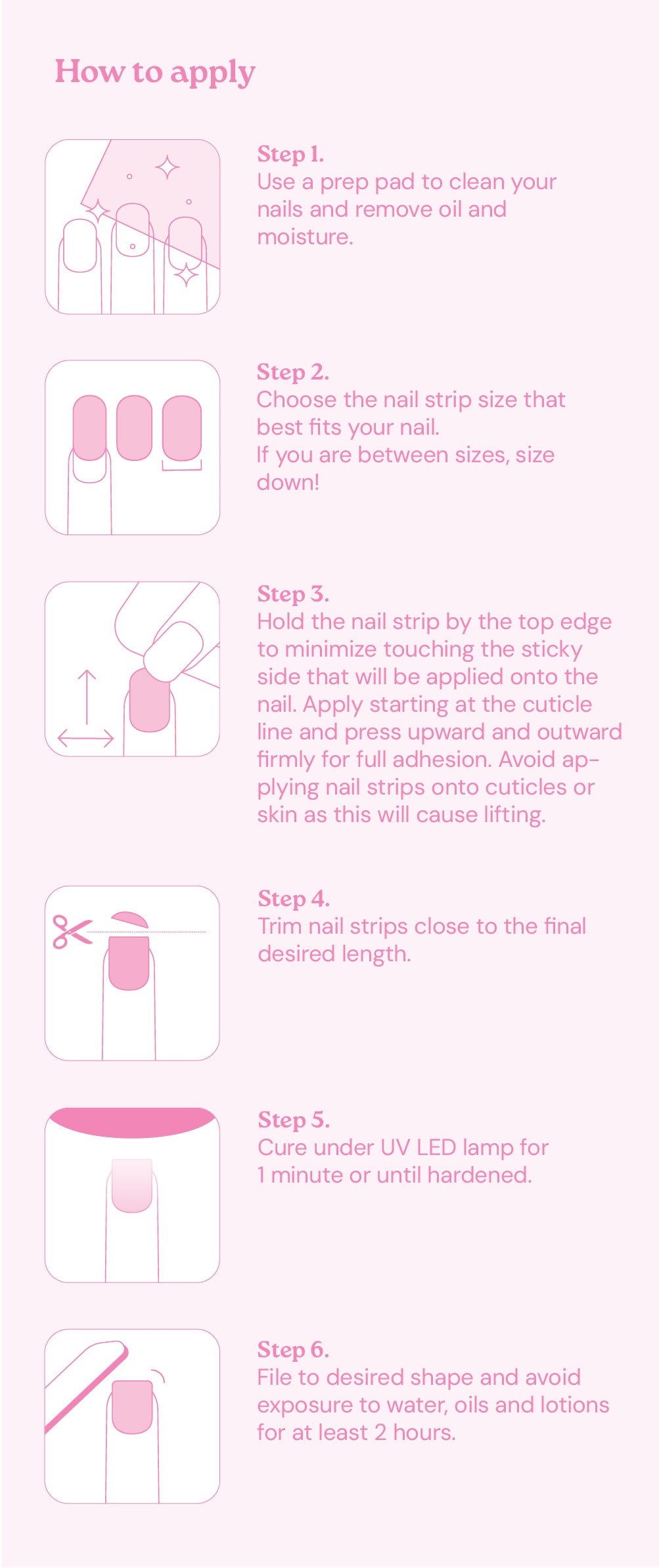 How to apply

Step 1.
Use a prep pad to clean your nails and remove oil and moisture.

Step 2.
Choose the nail strip size that best fits your nail.
If you are between sizes, size down!

Step 3.
Hold the nail strip by the top edge to minimize touching the sticky side that will be applied onto the nail. Apply starting at the cuticle line and press upward and outward firmly for full adhesion. Avoid applying nail strips onto cuticles or skin as this will cause lifting.

Step 4.
Trim nail strips close to the final desired length.

Step 5.
Cure under UV LED lamp for 1 minute or until hardened.

Step 6.
File to desired shape and avoid exposure to water, oils and lotions for at least 2 hours.